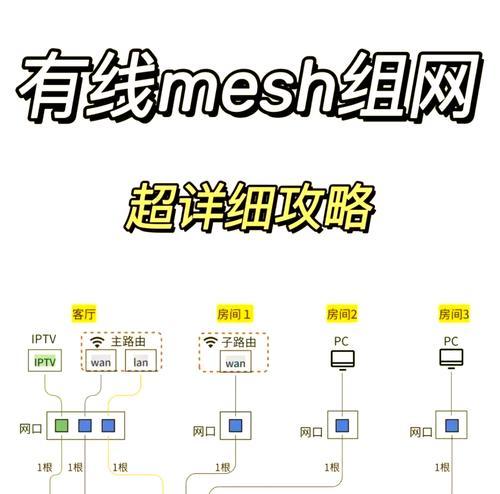 有线mesh组网

超详细攻略

客厅

IPTV
IPTV

主路由
wan
lan

网口

1根 1根 1根

房间 1

子路由
wan

网口

1根

房间2

PC

网口

1根

房间3

PC

网口

1根